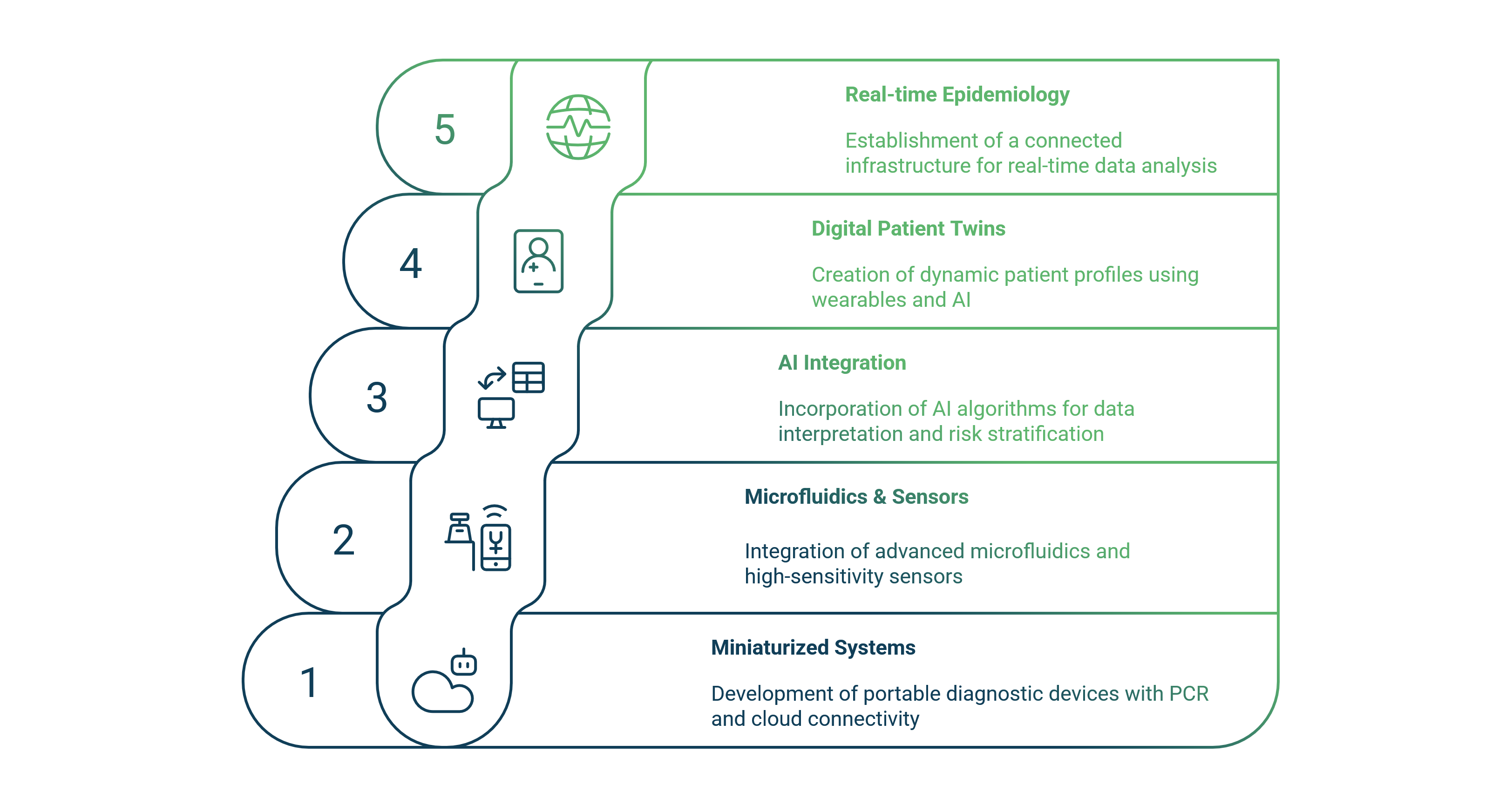 5

Real-time Epidemiology

Establishment of a connected infrastructure for real-time data analysis

4

Digital Patient Twins

Creation of dynamic patient profiles using wearables and AI

3

AI Integration

Incorporation of AI algorithms for data interpretation and risk stratification

2

Microfluidics & Sensors

Integration of advanced microfluidics and high-sensitivity sensors

1

Miniaturized Systems

Development of portable diagnostic devices with PCR and cloud connectivity