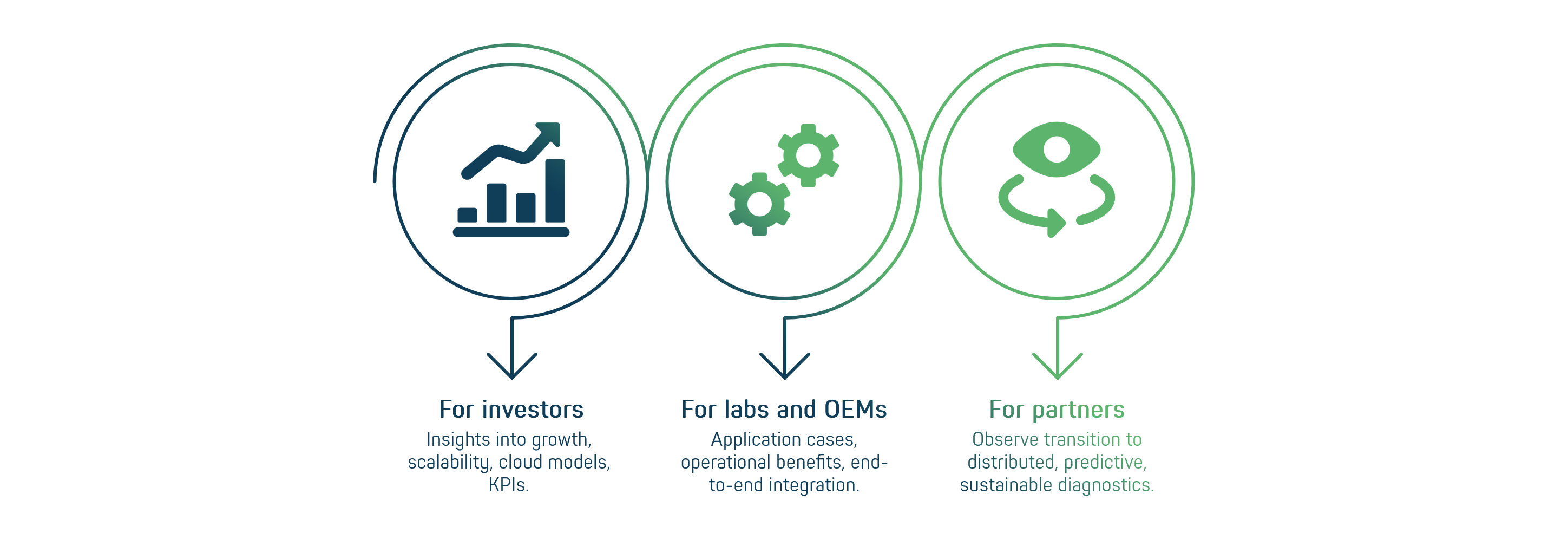 For investors
Insights into growth, scalability, cloud models, KPIs.

For labs and OEMs
Application cases, operational benefits, end-to-end integration.

For partners
Observe transition to distributed, predictive, sustainable diagnostics.